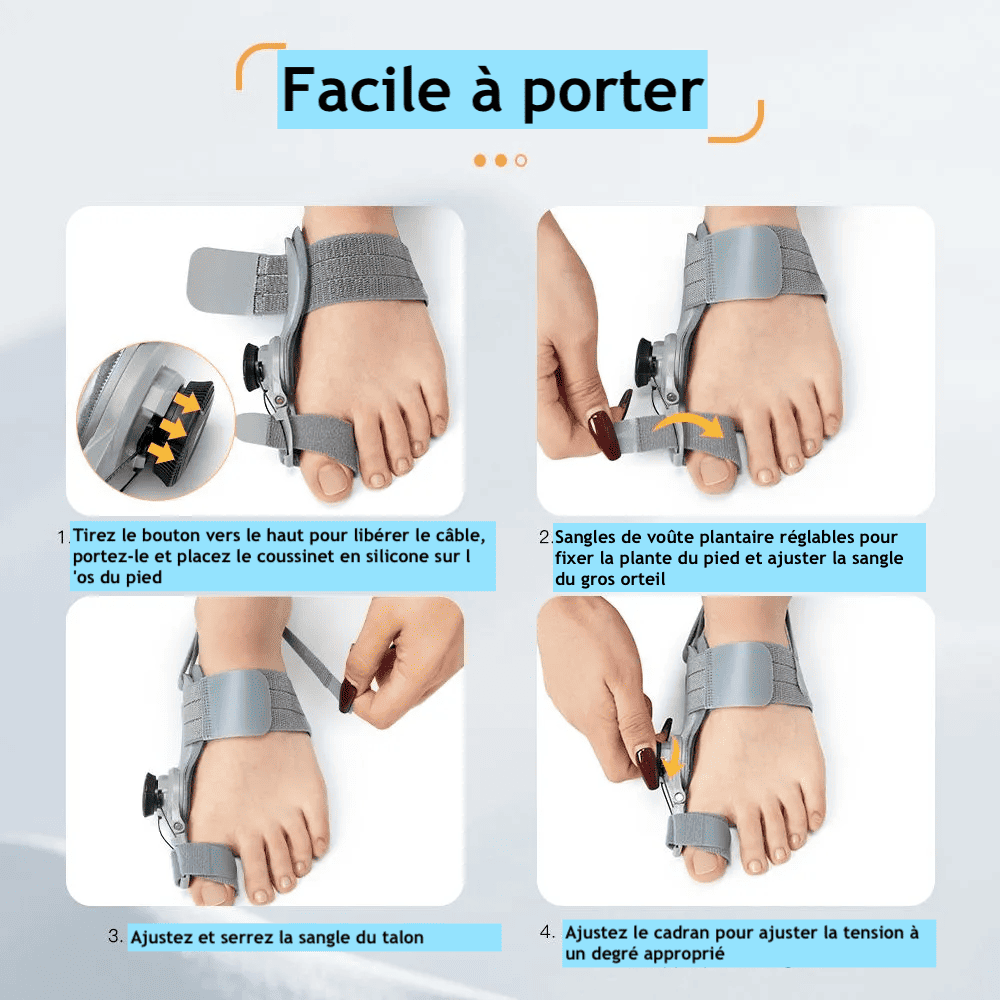 Facile à porter

1. Tirez le bouton vers le haut pour libérer le câble, portez-le et placez le coussinet en silicone sur l 'os du pied

2. Sangles de voûte plantaire réglables pour fixer la plante du pied et ajuster la sangle du gros orteil

3. Ajustez et serrez la sangle du talon

4. Ajustez le cadran pour ajuster la tension à un degré approprié